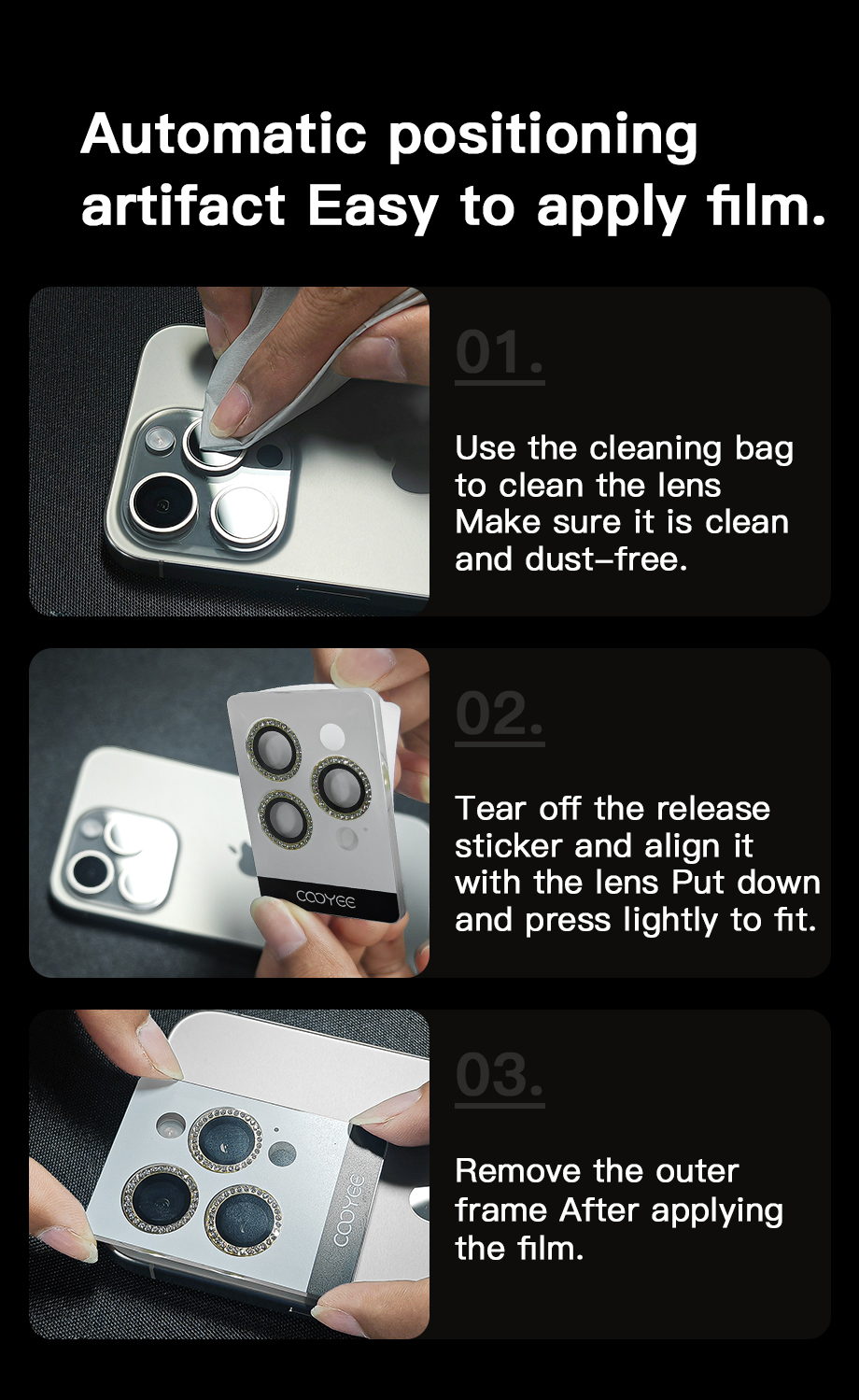 Automatic positioning artifact Easy to apply film.

01.

Use the cleaning bag to clean the lens Make sure it is clean and dust-free.

COOYEE

02.

Tear off the release sticker and align it with the lens Put down and press lightly to fit.

COOYEE

03.

Remove the outer frame After applying the film.